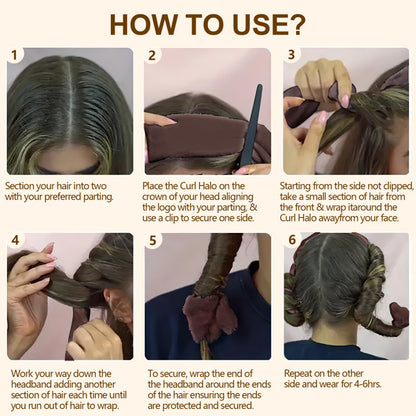 HOW TO USE?

1

Section your hair into two with your preferred parting.

2

Place the Curl Halo on the crown of your head aligning the logo with your parting, & use a clip to secure one side.

3

Starting from the side not clipped, take a small section of hair from the front & wrap itaround the Curl Halo awayfrom your face.

4

Work your way down the headband adding another section of hair each time until you run out of hair to wrap.

5

To secure, wrap the end of the headband around the ends of the hair ensuring the ends are protected and secured.

6

Repeat on the other side and wear for 4-6hrs.