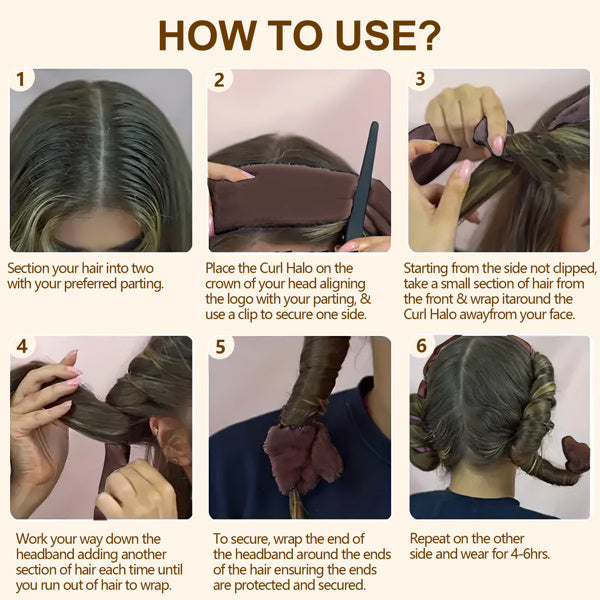 HOW TO USE?

1

Section your hair into two with your preferred parting.

2

Place the Curl Halo on the crown of your head aligning the logo with your parting, & use a clip to secure one side.

3

Starting from the side not clipped, take a small section of hair from the front & wrap itaround the Curl Halo awayfrom your face.

4

Work your way down the headband adding another section of hair each time until you run out of hair to wrap.

5

To secure, wrap the end of the headband around the ends of the hair ensuring the ends are protected and secured.

6

Repeat on the other side and wear for 4-6hrs.